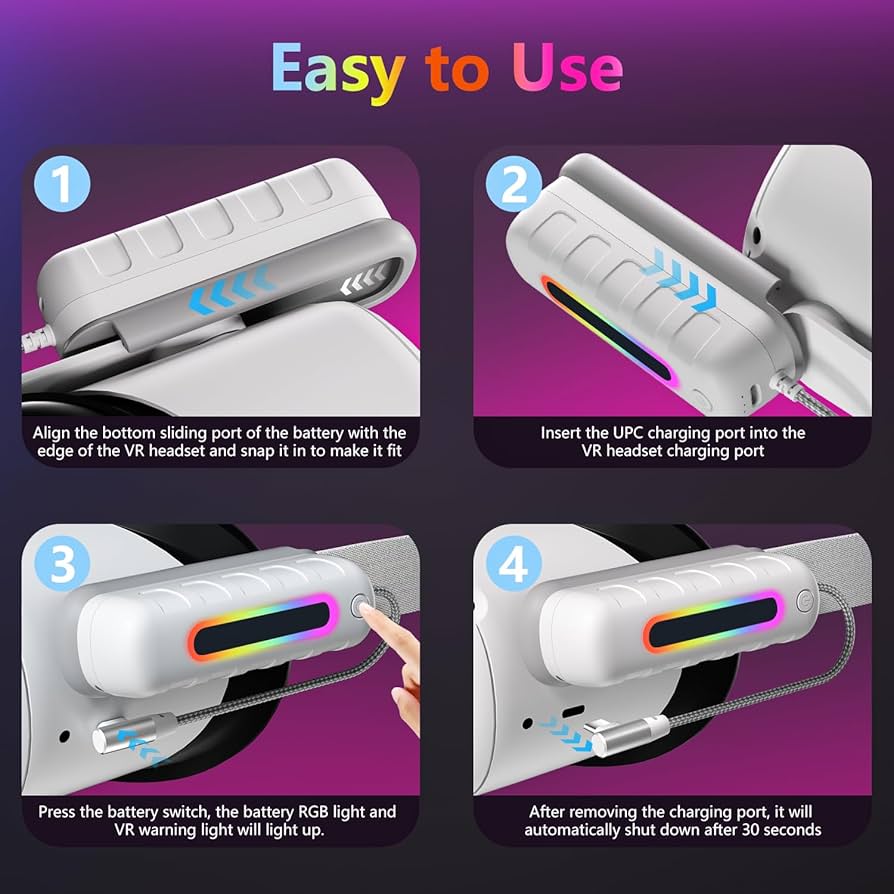 Easy to Use

1

Align the bottom sliding port of the battery with the edge of the VR headset and snap it in to make it fit

2

Insert the UPC charging port into the VR headset charging port

3

Press the battery switch, the battery RGB light and VR warning light will light up.

4

After removing the charging port, it will automatically shut down after 30 seconds